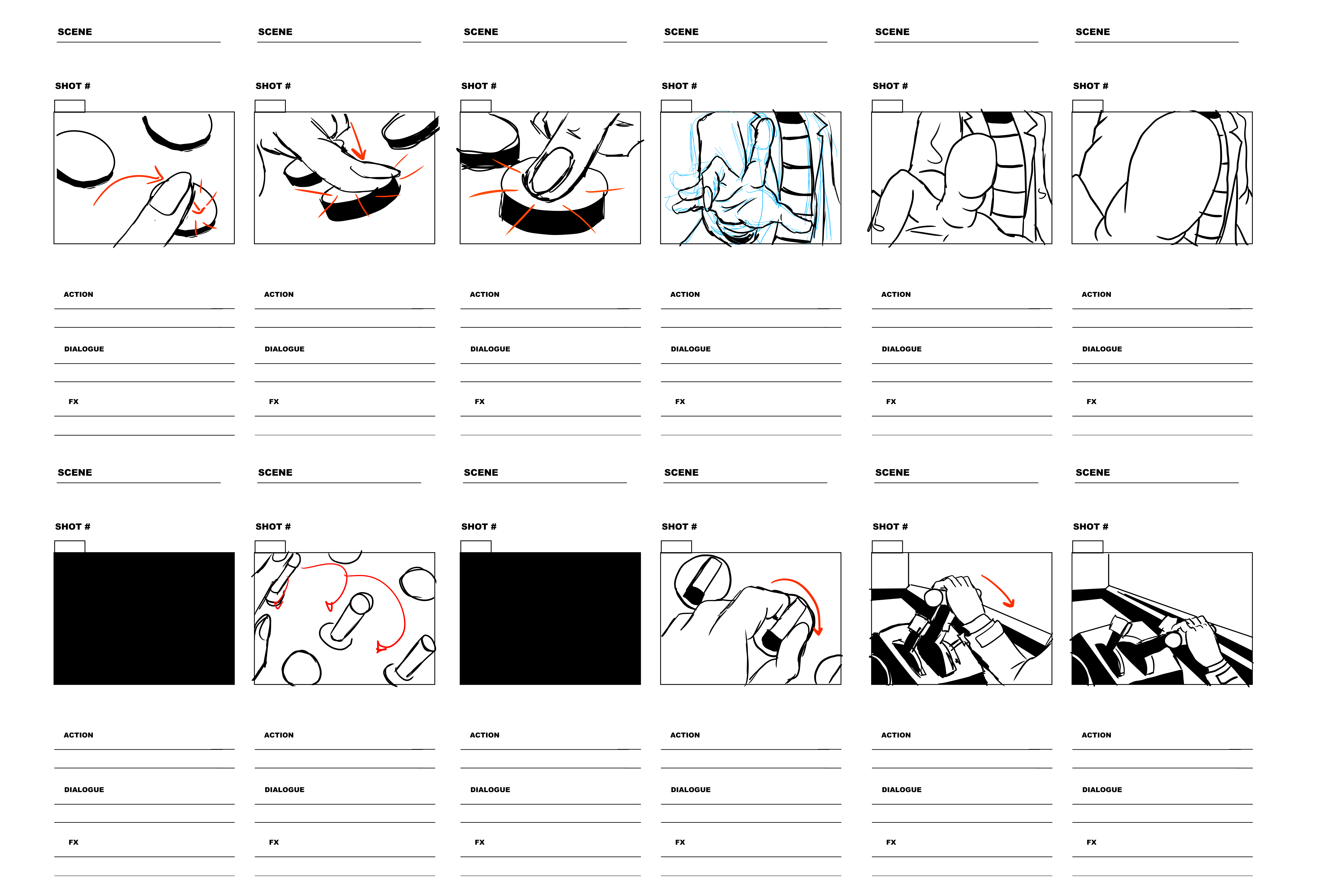 SCENE
SHOT #
ACTION
DIALOGUE
FX

SCENE
SHOT #
ACTION
DIALOGUE
FX

SCENE
SHOT #
ACTION
DIALOGUE
FX

SCENE
SHOT #
ACTION
DIALOGUE
FX

SCENE
SHOT #
ACTION
DIALOGUE
FX

SCENE
SHOT #
ACTION
DIALOGUE
FX

SCENE
SHOT #
ACTION
DIALOGUE
FX

SCENE
SHOT #
ACTION
DIALOGUE
FX

SCENE
SHOT #
ACTION
DIALOGUE
FX

SCENE
SHOT #
ACTION
DIALOGUE
FX

SCENE
SHOT #
ACTION
DIALOGUE
FX

SCENE
SHOT #
ACTION
DIALOGUE
FX